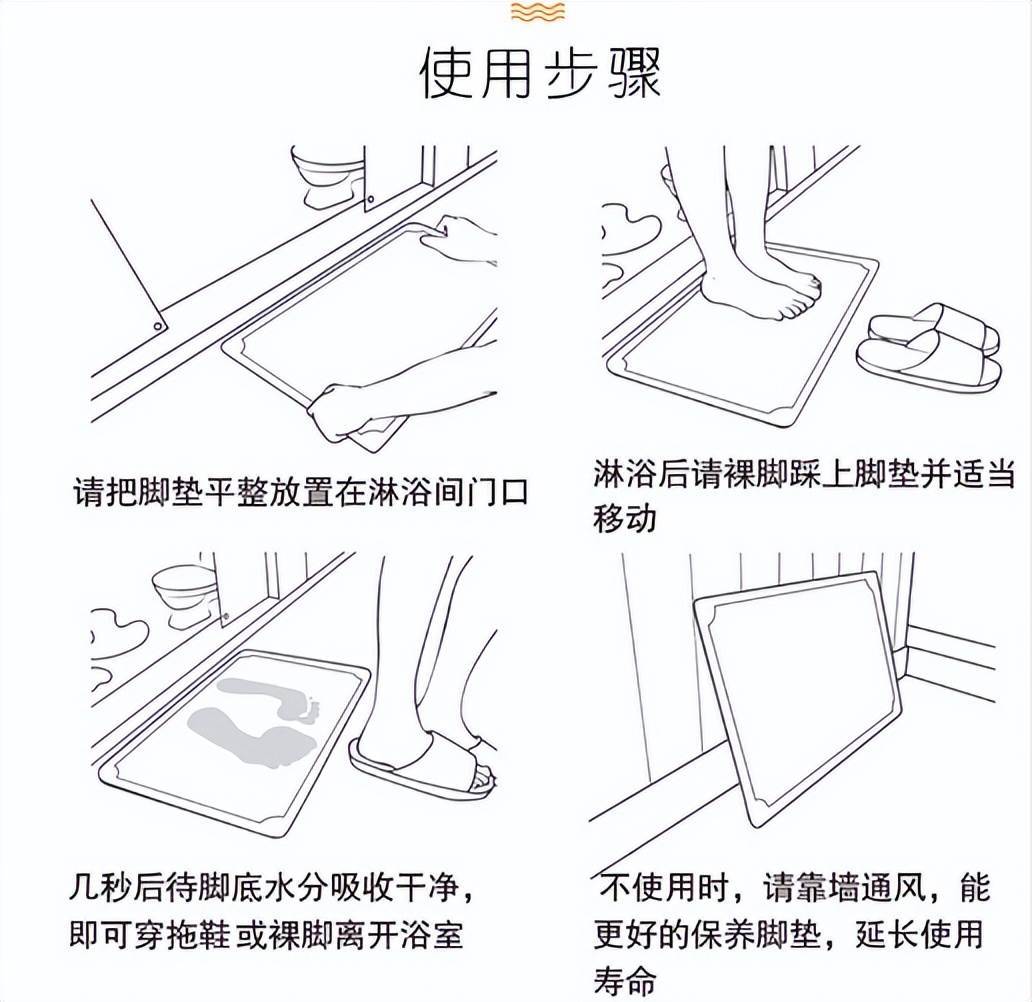 使用步骤

请把脚垫平整放置在淋浴间门口

淋浴后请裸脚踩上脚垫并适当移动

几秒后待脚底水分吸收干净，即可穿拖鞋或裸脚离开浴室

不使用时，请靠墙通风，能更好的保养脚垫，延长使用寿命